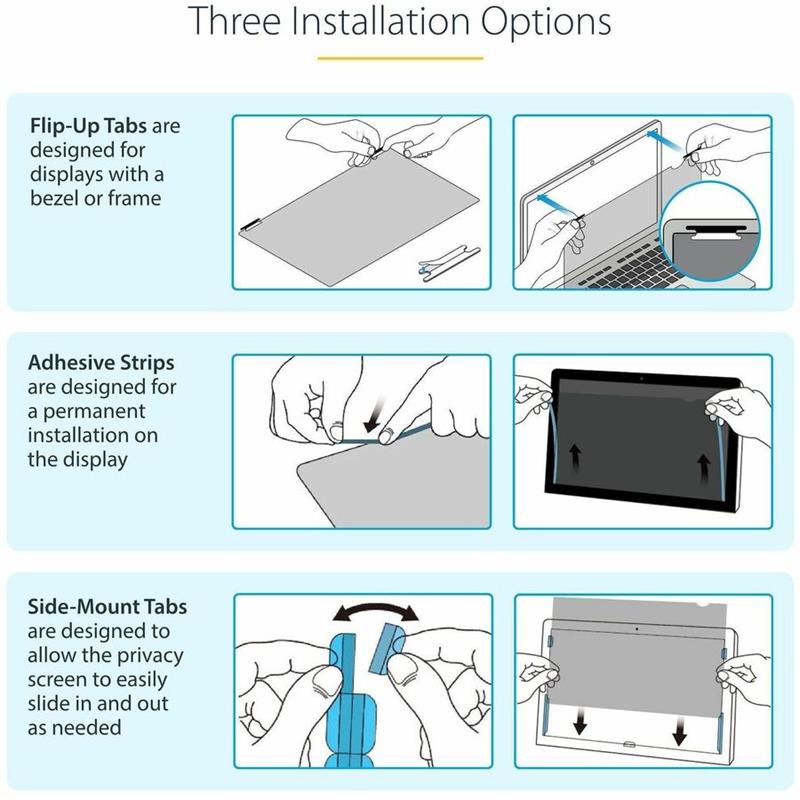 Three Installation Options

Flip-Up Tabs are designed for displays with a bezel or frame

Adhesive Strips are designed for a permanent installation on the display

Side-Mount Tabs are designed to allow the privacy screen to easily slide in and out as needed